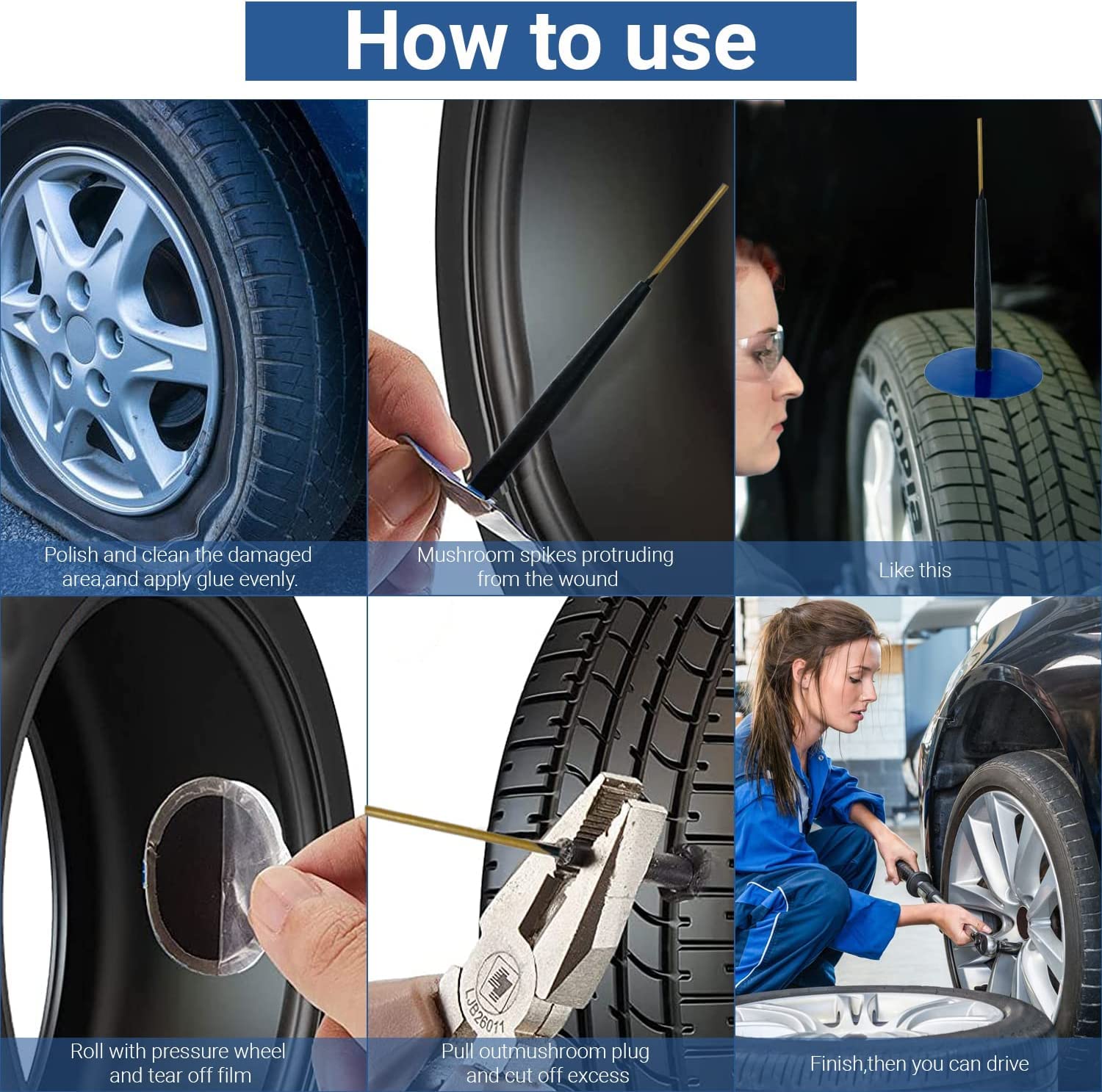 How to use

Polish and clean the damaged area,and apply glue evenly.

Mushroom spikes protruding from the wound

ECOPIA

Like this

Roll with pressure wheel and tear off film

LJB26011

Pull outmushroom plug and cut off excess

Finish,then you can drive