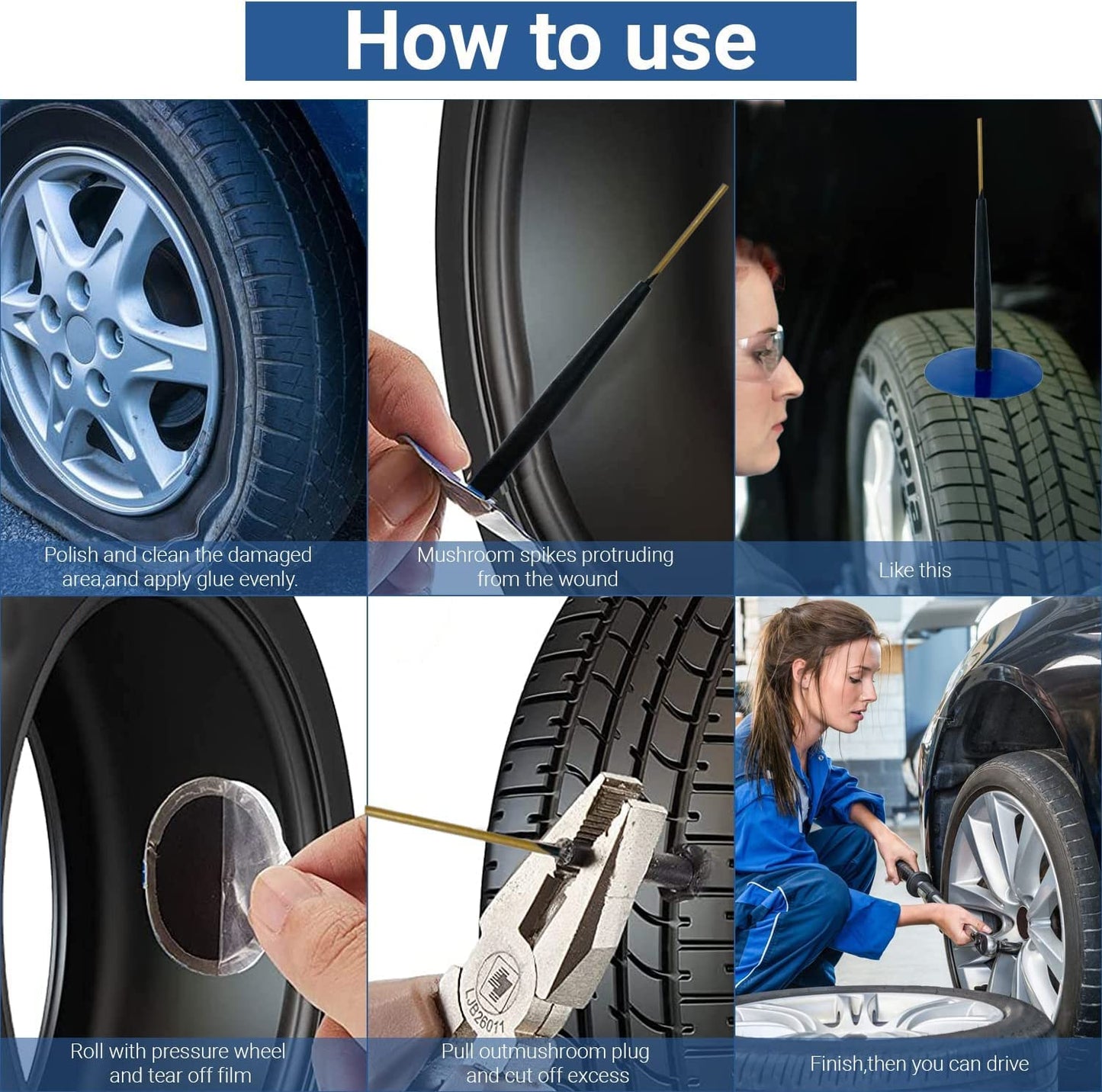 How to use

Polish and clean the damaged area,and apply glue evenly.

Mushroom spikes protruding from the wound

ECOPIA

Like this

Roll with pressure wheel and tear off film

LJB26011

Pull outmushroom plug and cut off excess

Finish,then you can drive